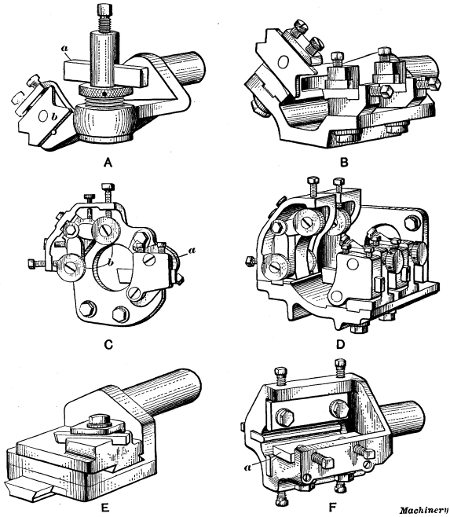 a
b
A
B
b
a
C
D
E
a
F
Machinery