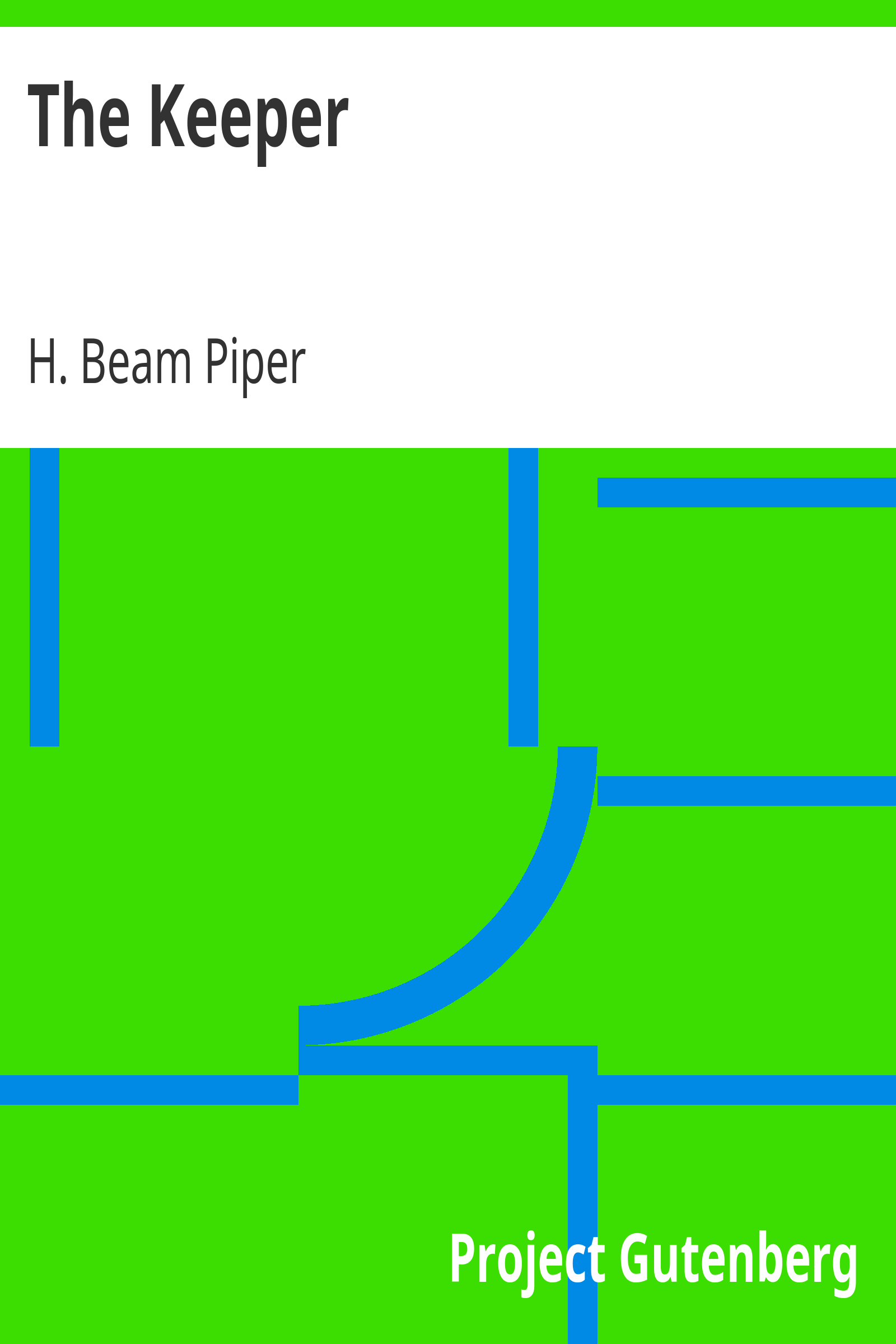 The Keeper

H. Beam Piper

Project Gutenberg